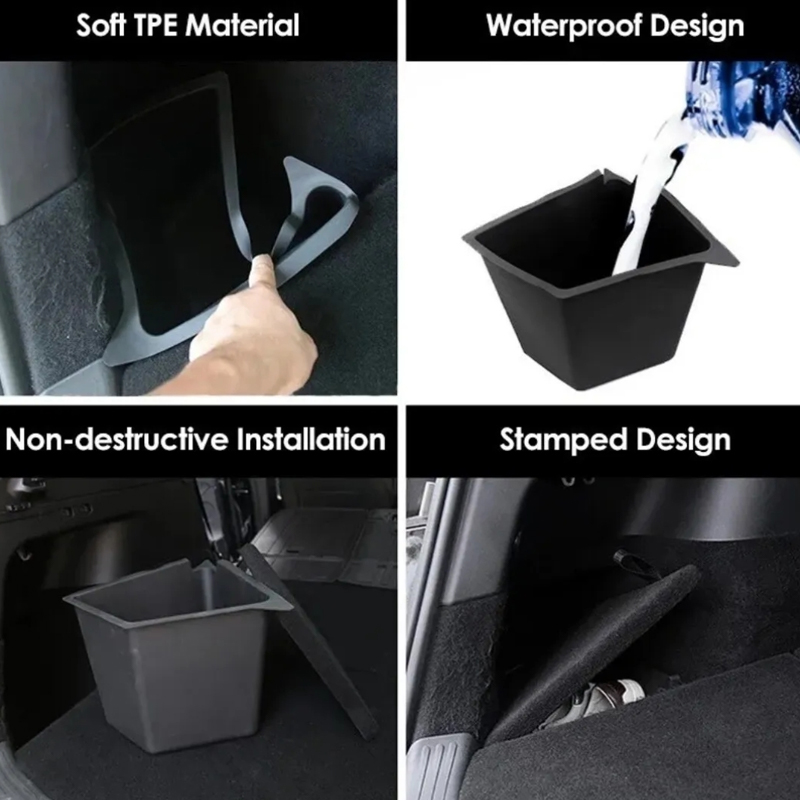 Soft TPE Material

Waterproof Design

Non-destructive Installation

Stamped Design