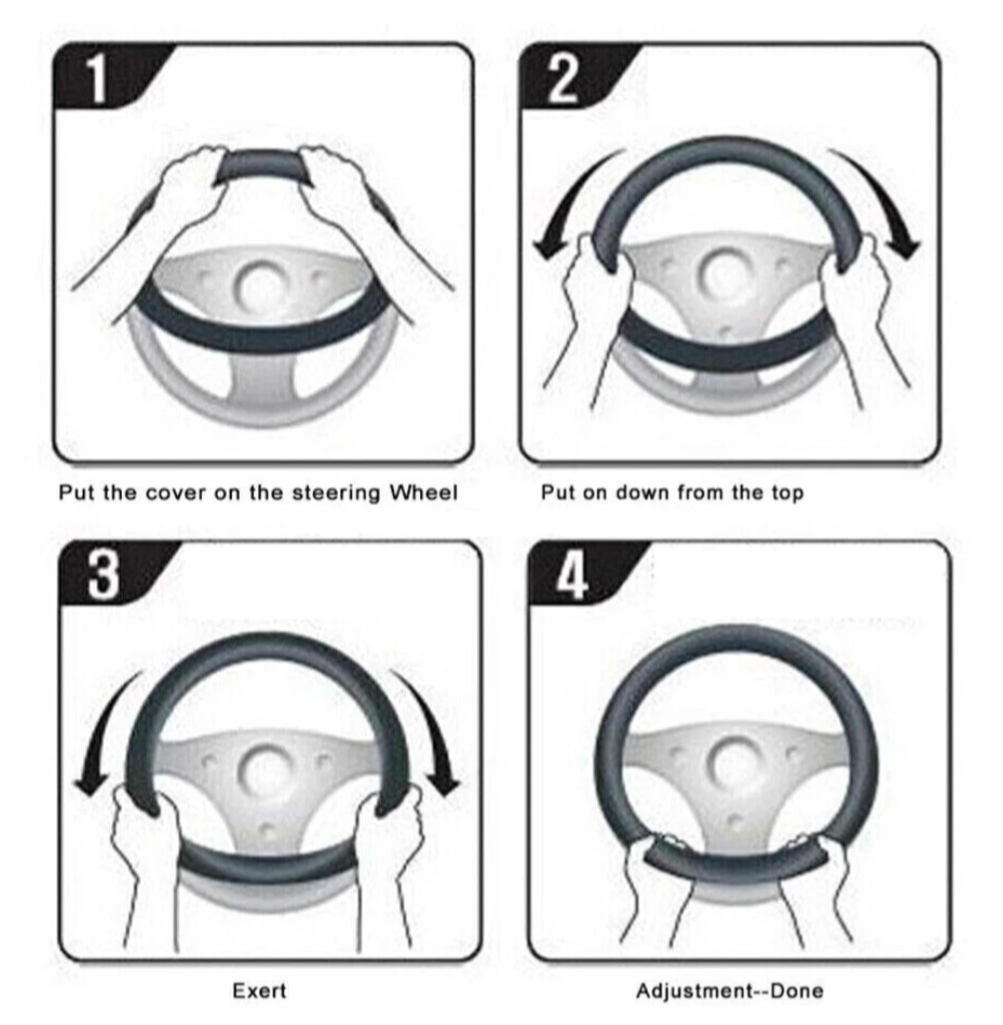 1

Put the cover on the steering Wheel

2

Put on down from the top

3

Exert

4

Adjustment--Done